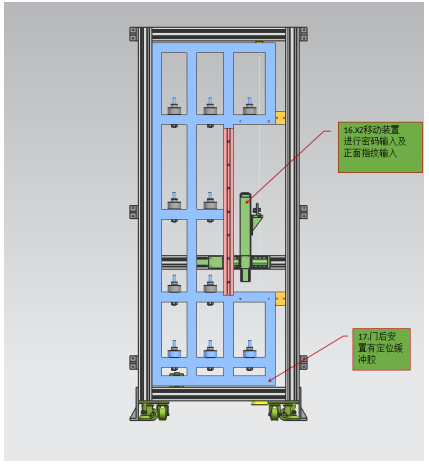 16.XZ移动装置进行密码输入及正面指纹输入

17.门后安置有定位缓冲胶